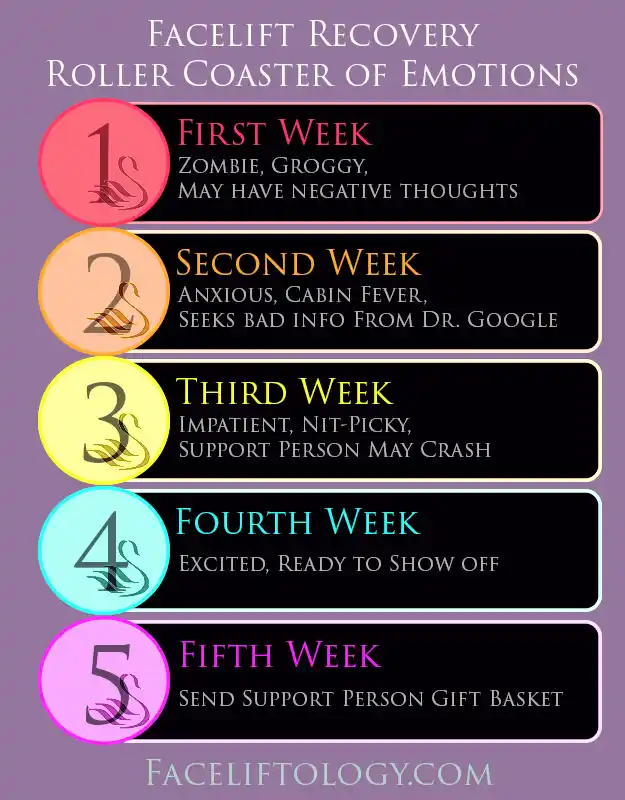 Facelift Recovery
Roller Coaster of Emotions

1
First Week
Zombie, Groggy,
May have negative thoughts

2
Second Week
Anxious, Cabin Fever,
Seeks bad info From Dr. Google

3
Third Week
Impatient, Nit-Picky,
Support Person May Crash

4
Fourth Week
Excited, Ready to Show off

5
Fifth Week
Send Support Person Gift Basket

Faceliftology.com